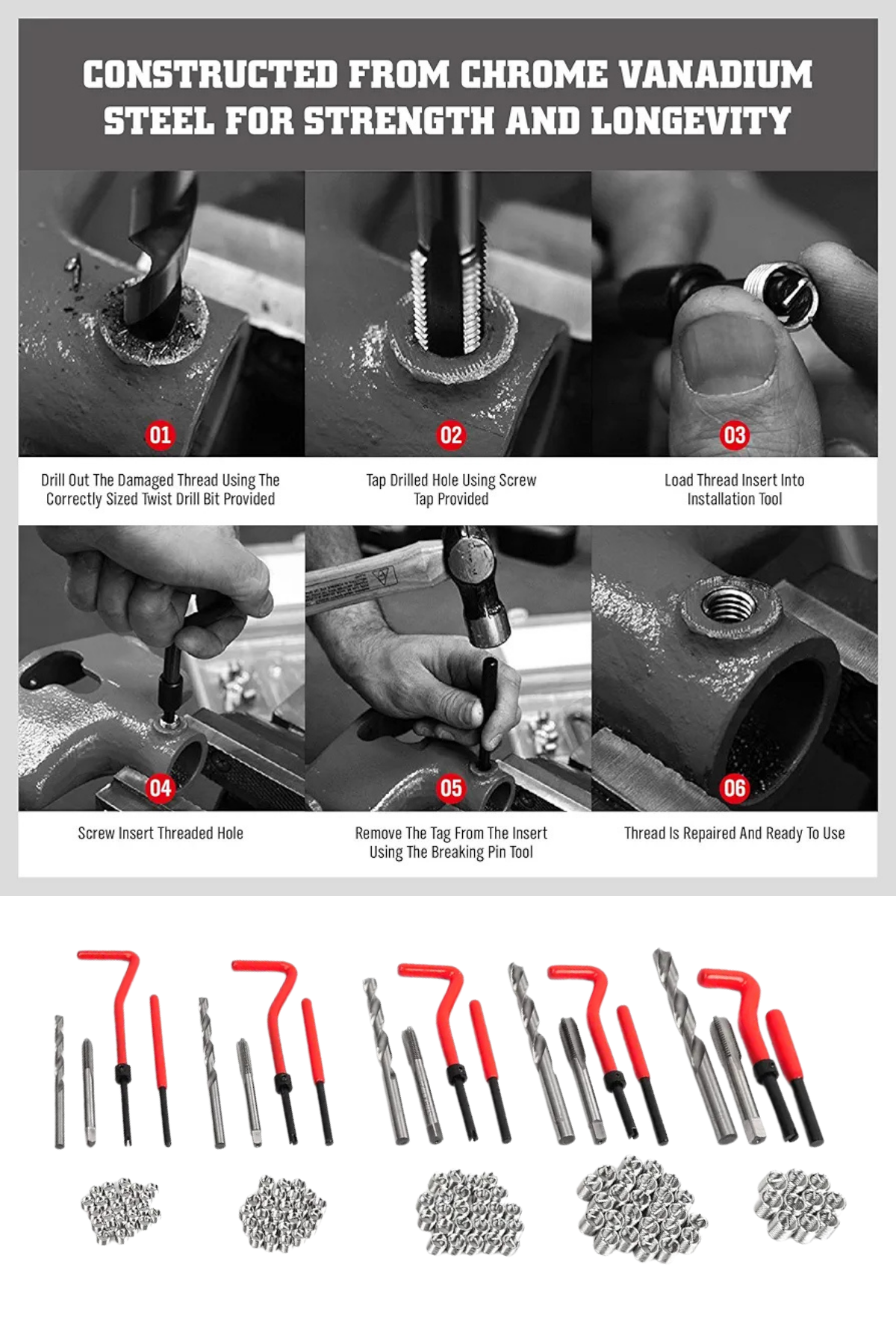 CONSTRUCTED FROM CHROME VANADIUM STEEL FOR STRENGTH AND LONGEVITY

01
Drill Out The Damaged Thread Using The Correctly Sized Twist Drill Bit Provided

02
Tap Drilled Hole Using Screw Tap Provided

03
Load Thread Insert Into Installation Tool

04
Screw Insert Threaded Hole

05
Remove The Tag From The Insert Using The Breaking Pin Tool

06
Thread Is Repaired And Ready To Use