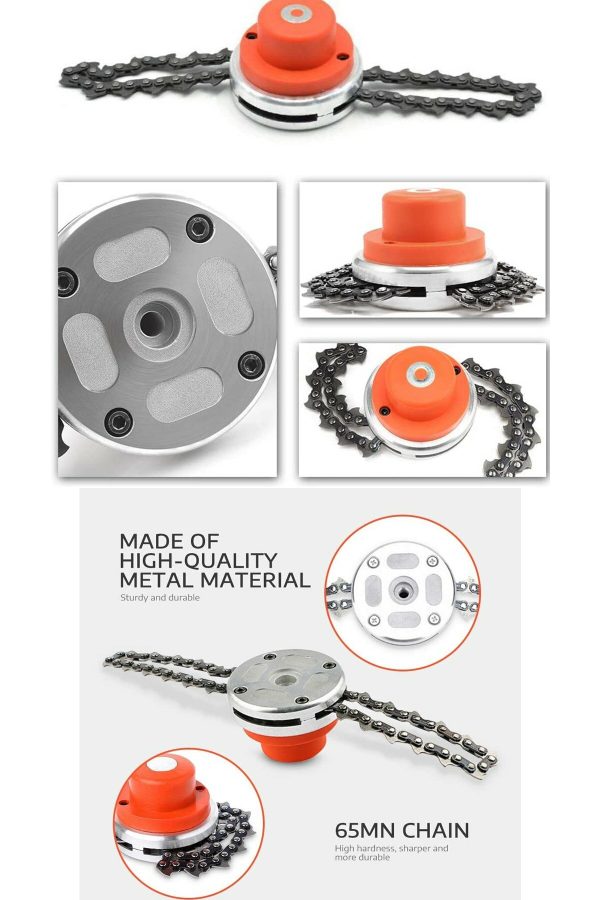 MADE OF HIGH-QUALITY METAL MATERIAL

Sturdy and durable

65MN CHAIN

High hardness, sharper and more durable